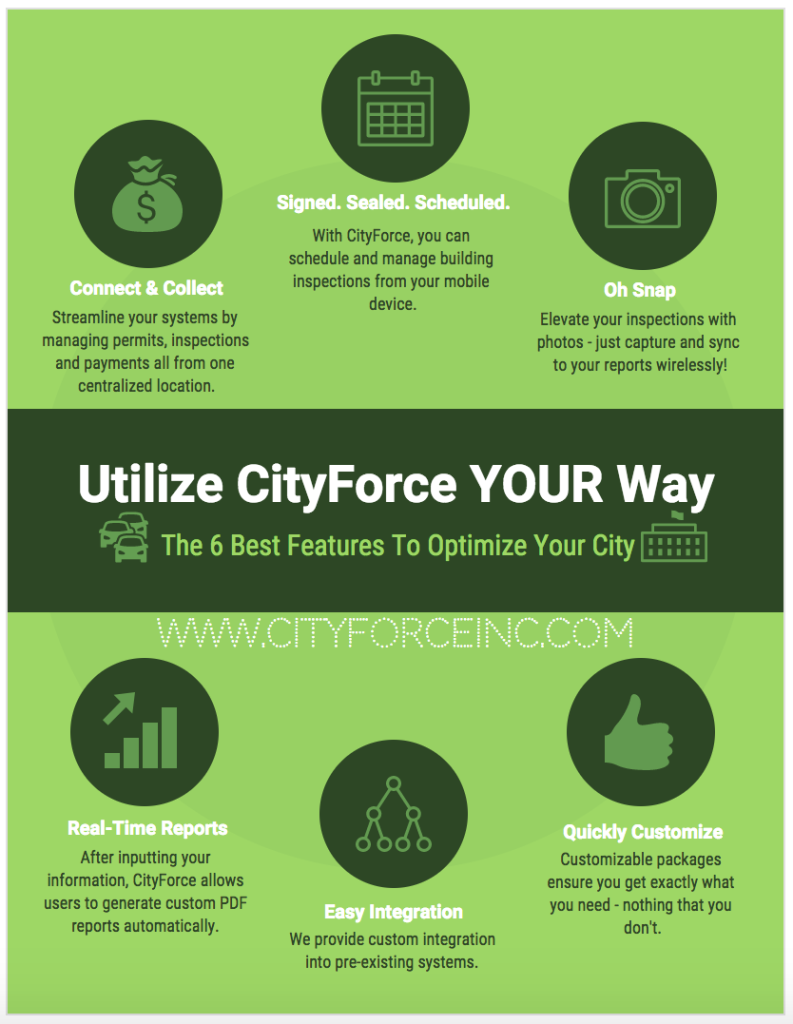 Connect & Collect

Streamline your systems by managing permits, inspections and payments all from one centralized location.

Signed. Sealed. Scheduled.

With CityForce, you can schedule and manage building inspections from your mobile device.

Oh Snap

Elevate your inspections with photos - just capture and sync to your reports wirelessly!

Utilize CityForce YOUR Way

The 6 Best Features To Optimize Your City

WWW.CITYFORCEINC.COM

Real-Time Reports

After inputting your information, CityForce allows users to generate custom PDF reports automatically.

Easy Integration

We provide custom integration into pre-existing systems.

Quickly Customize

Customizable packages ensure you get exactly what you need - nothing that you don't.